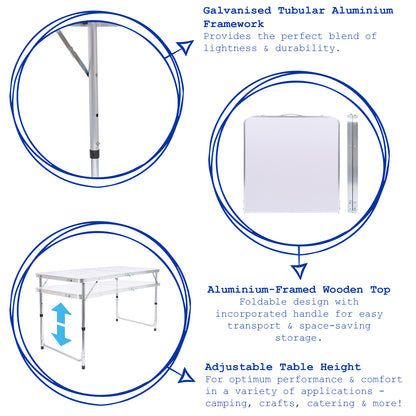 Galvanised Tubular Aluminium Framework
Provides the perfect blend of lightness & durability.

Aluminium-Framed Wooden Top
Foldable design with incorporated handle for easy transport & space-saving storage.

Adjustable Table Height
For optimum performance & comfort in a variety of applications - camping, crafts, catering & more!