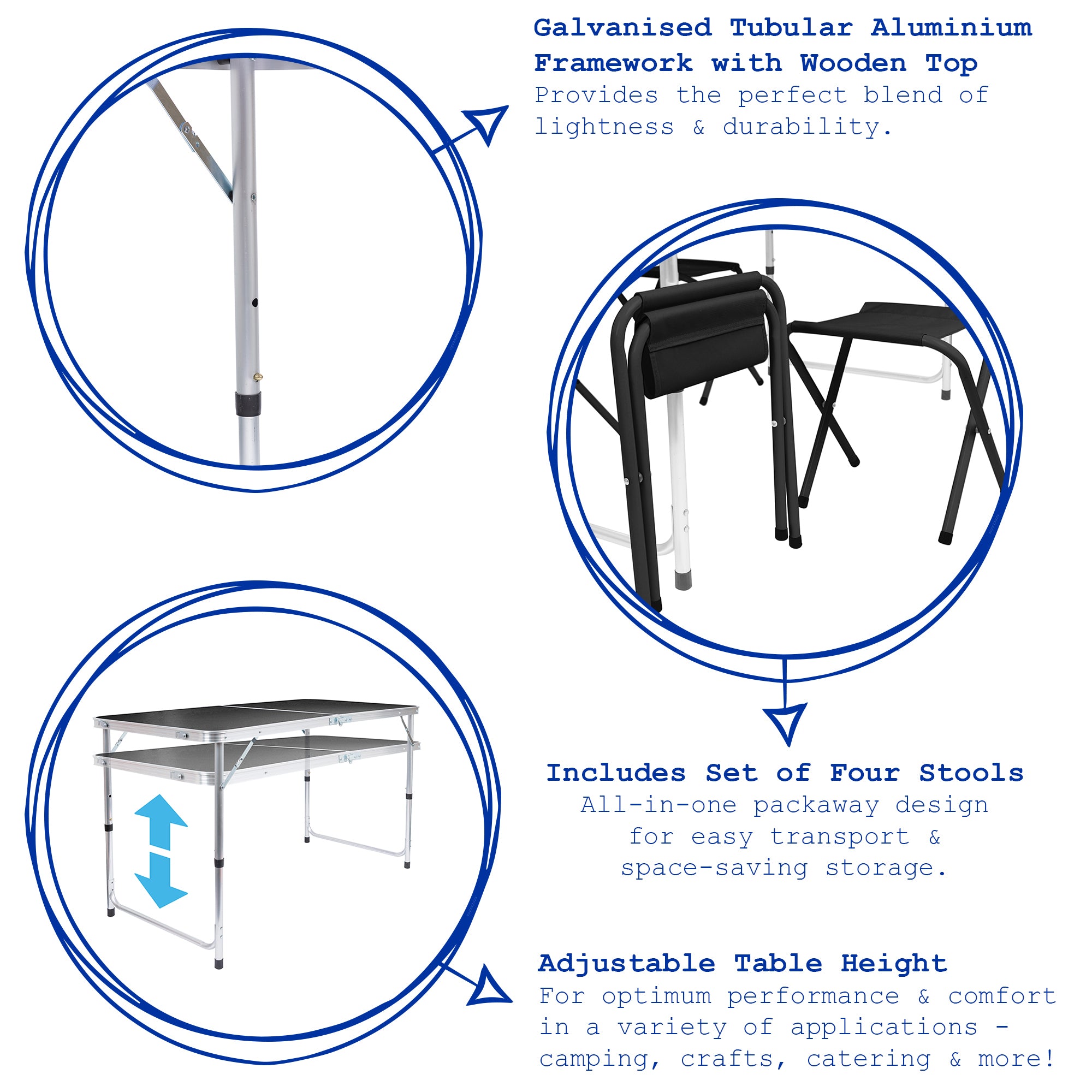 Galvanised Tubular Aluminium Framework with Wooden Top
Provides the perfect blend of lightness & durability.

Includes Set of Four Stools
All-in-one packaway design for easy transport & space-saving storage.

Adjustable Table Height
For optimum performance & comfort in a variety of applications - camping, crafts, catering & more!