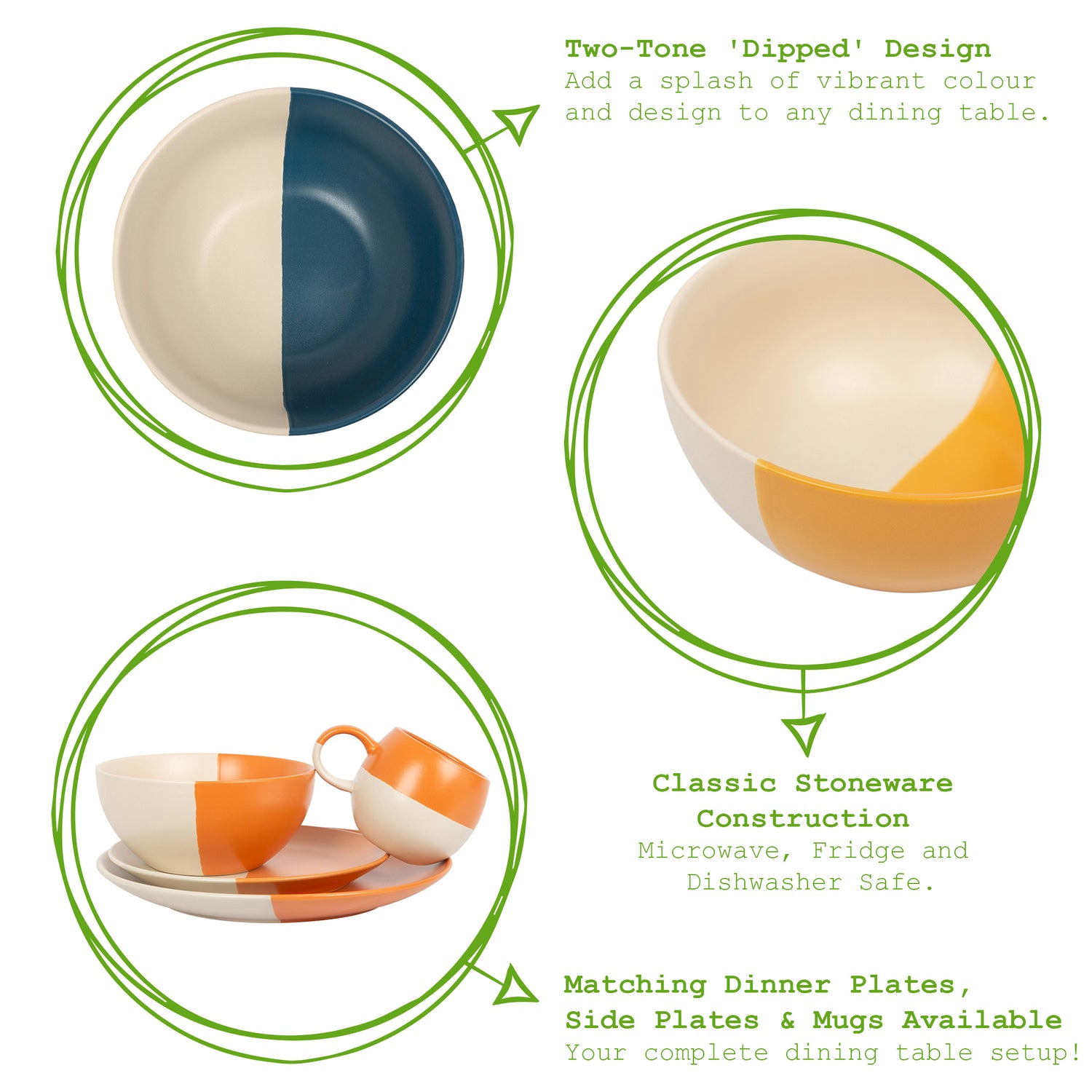 Two-Tone 'Dipped' Design
Add a splash of vibrant colour and design to any dining table.

Classic Stoneware Construction
Microwave, Fridge and Dishwasher Safe.

Matching Dinner Plates, Side Plates & Mugs Available
Your complete dining table setup!