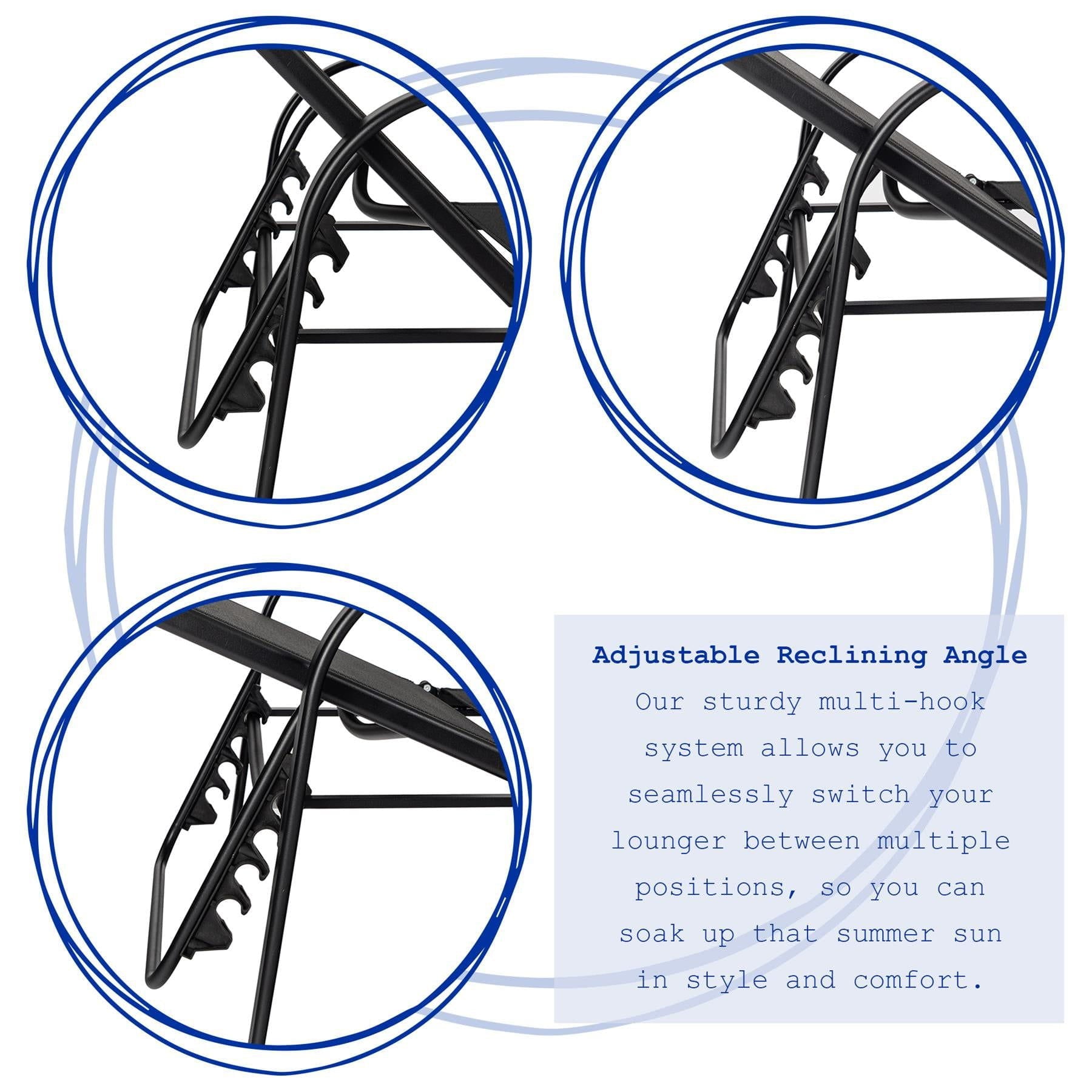 Adjustable Reclining Angle

Our sturdy multi-hook system allows you to seamlessly switch your lounger between multiple positions, so you can soak up that summer sun in style and comfort.