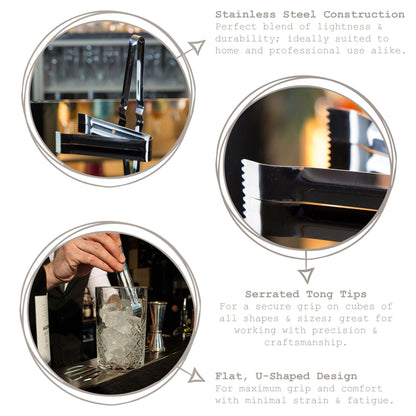 Stainless Steel Construction
Perfect blend of lightness & durability; ideally suited to home and professional use alike.

Serrated Tong Tips
For a secure grip on cubes of all shapes & sizes; great for working with precision & craftsmanship.

Flat, U-Shaped Design
For maximum grip and comfort with minimal strain & fatigue.