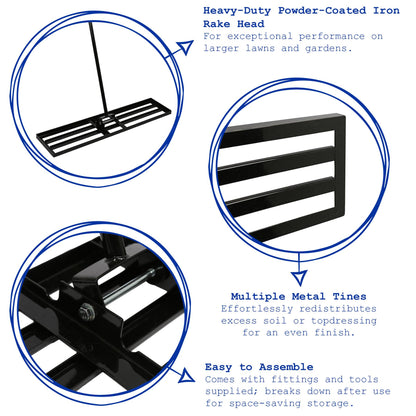 Heavy-Duty Powder-Coated Iron Rake Head
For exceptional performance on larger lawns and gardens.

Multiple Metal Tines
Effortlessly redistributes excess soil or topdressing for an even finish.

Easy to Assemble
Comes with fittings and tools supplied; breaks down after use for space-saving storage.