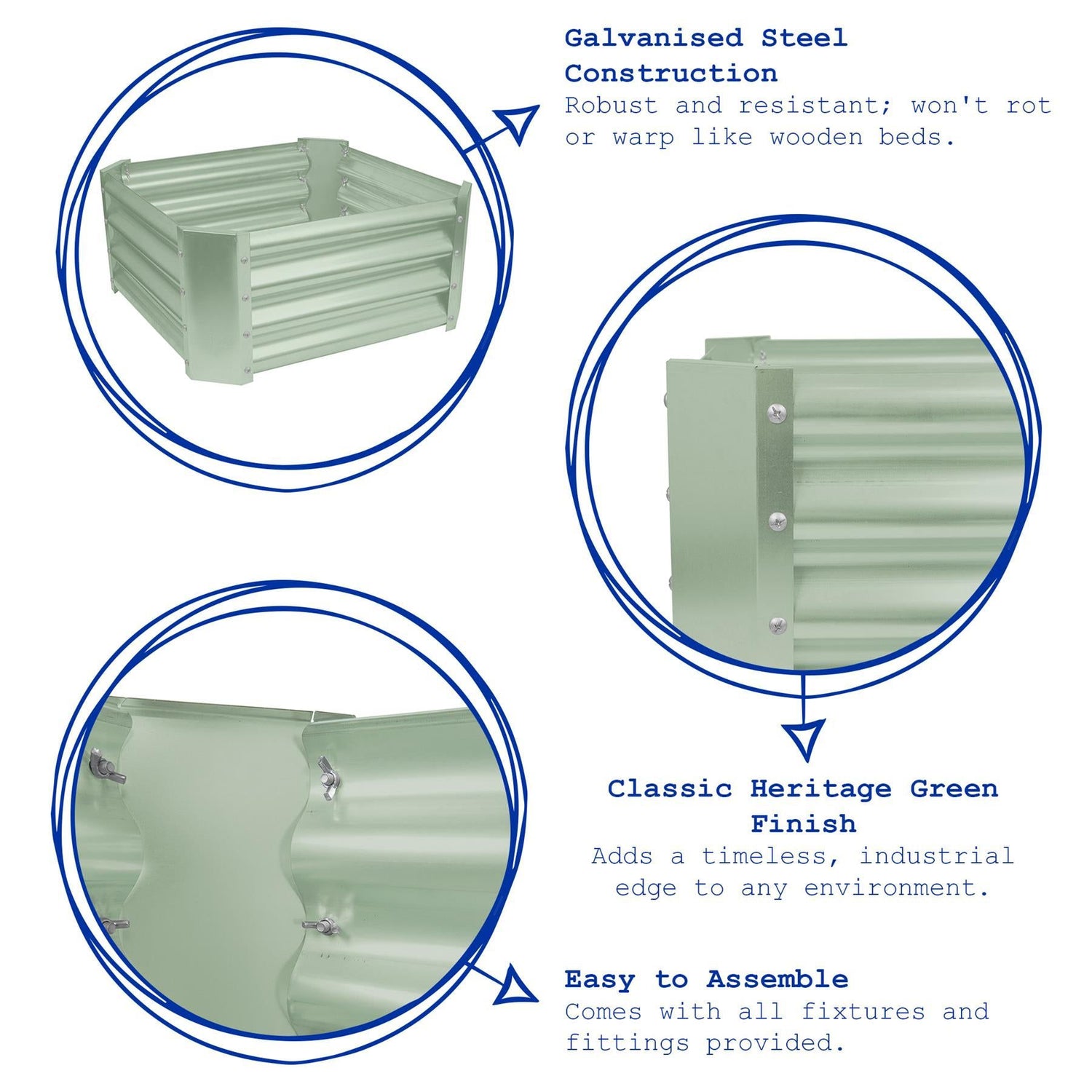 Galvanised Steel Construction
Robust and resistant; won't rot or warp like wooden beds.

Classic Heritage Green Finish
Adds a timeless, industrial edge to any environment.

Easy to Assemble
Comes with all fixtures and fittings provided.