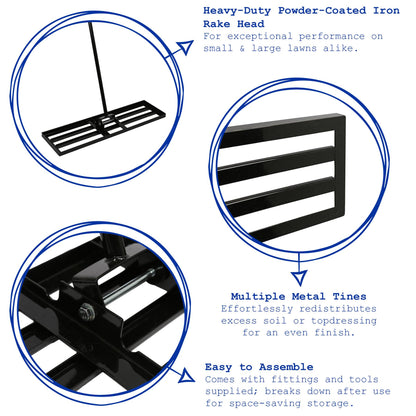 Heavy-Duty Powder-Coated Iron Rake Head
For exceptional performance on small & large lawns alike.

Multiple Metal Tines
Effortlessly redistributes excess soil or topdressing for an even finish.

Easy to Assemble
Comes with fittings and tools supplied; breaks down after use for space-saving storage.