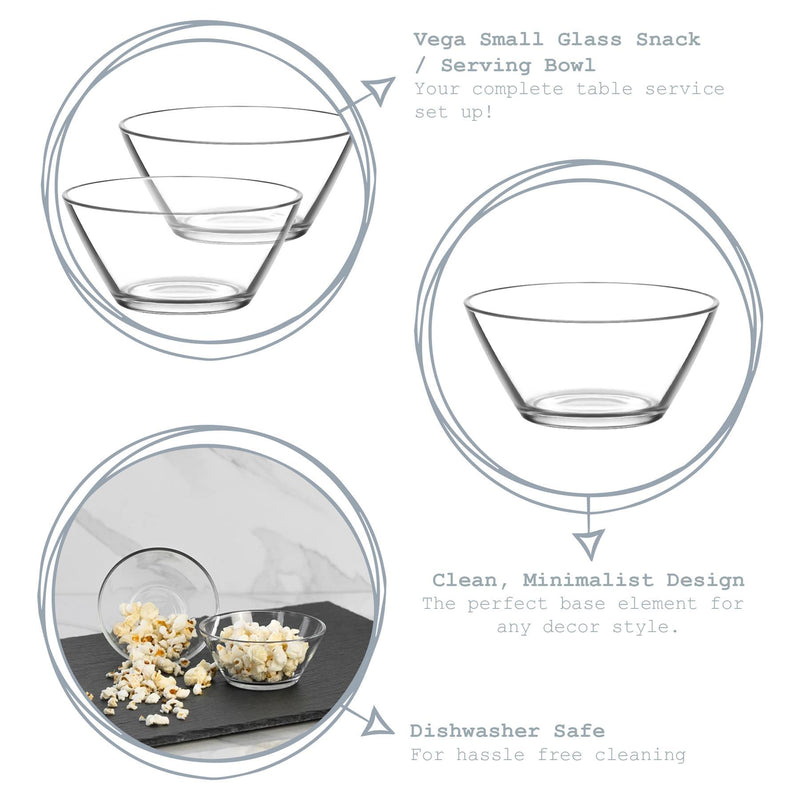 Vega Small Glass Snack / Serving Bowl
Your complete table service set up!

Clean, Minimalist Design
The perfect base element for any decor style.

Dishwasher Safe
For hassle free cleaning