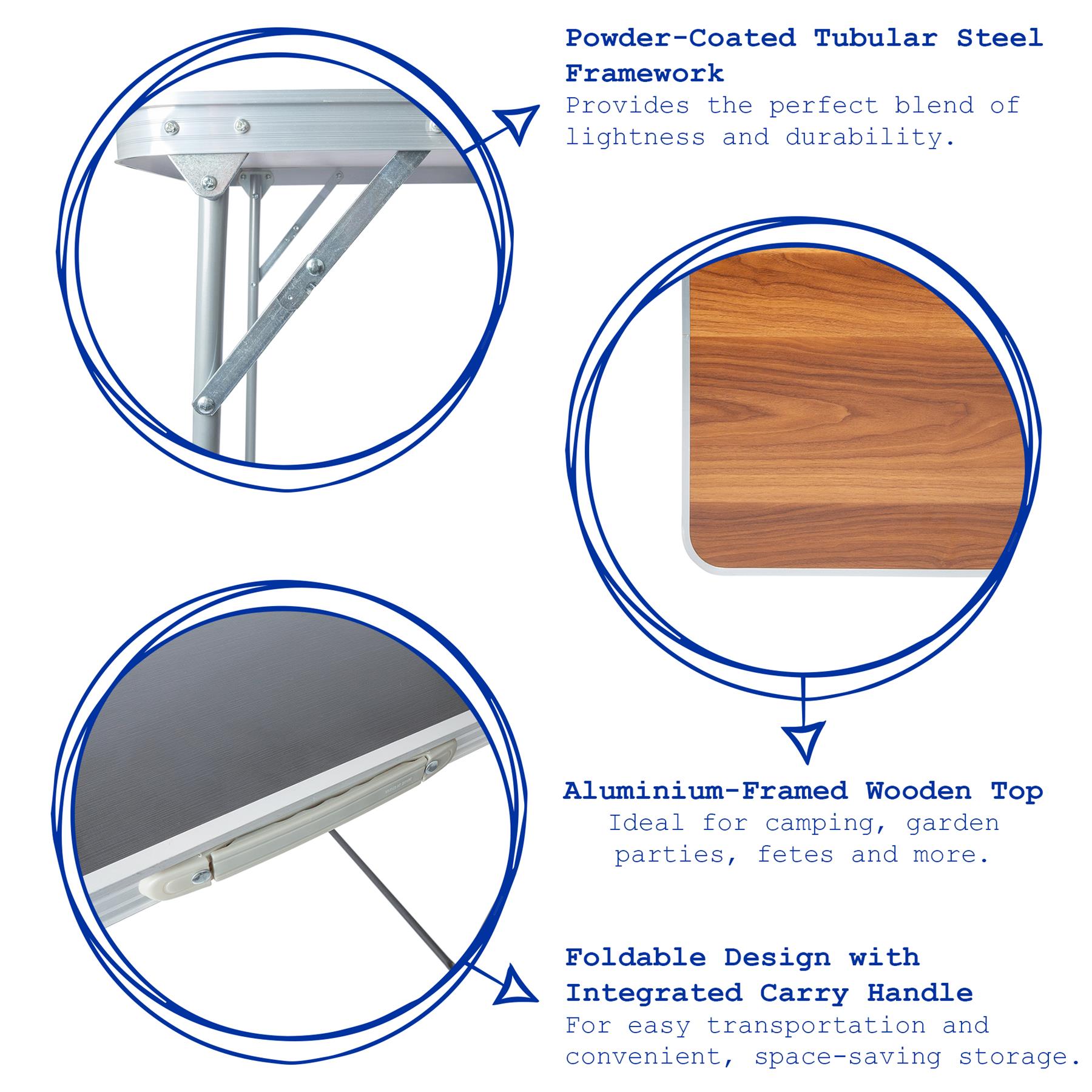 Powder-Coated Tubular Steel Framework
Provides the perfect blend of lightness and durability.

Aluminium-Framed Wooden Top
Ideal for camping, garden parties, fetes and more.

Foldable Design with Integrated Carry Handle
For easy transportation and convenient, space-saving storage.