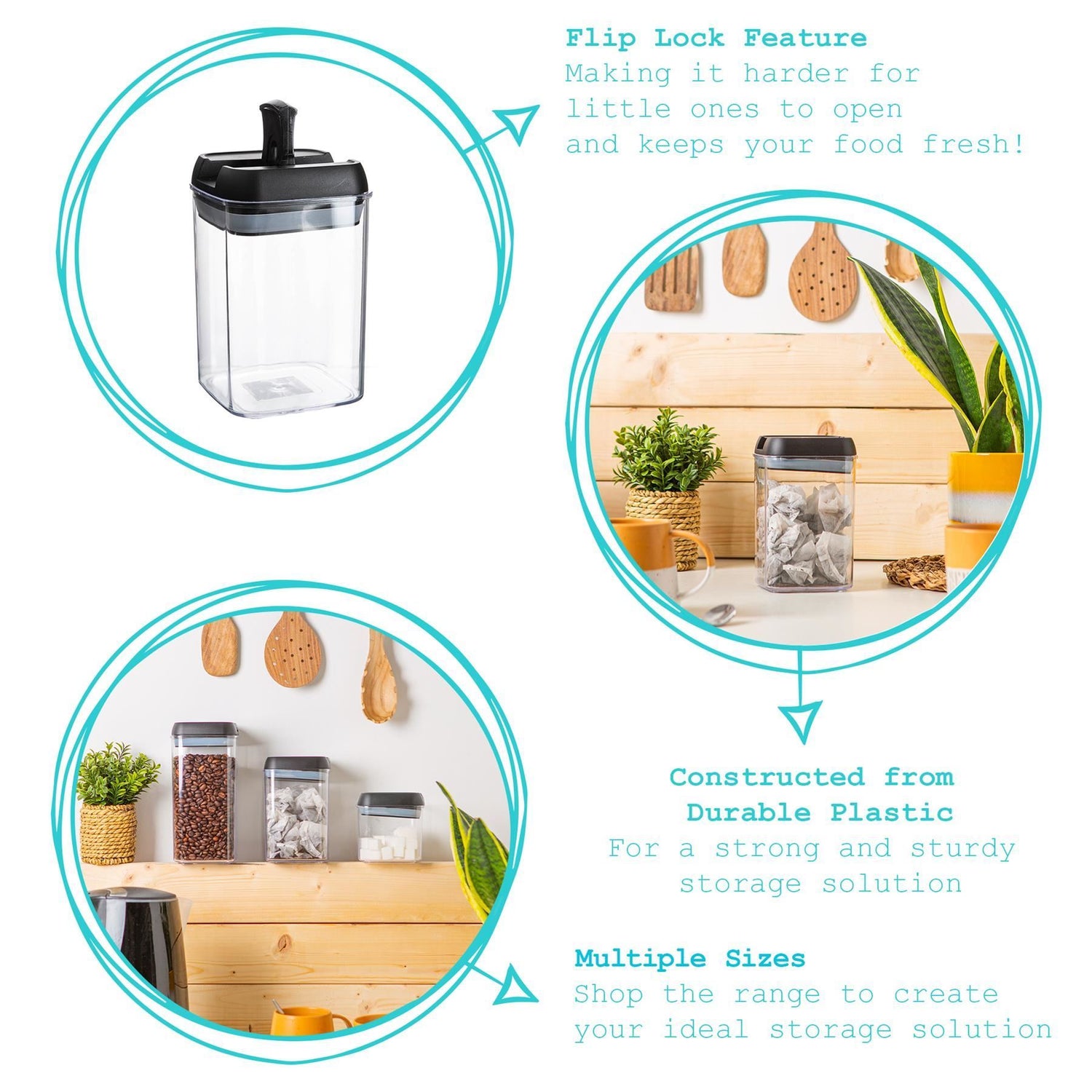 Flip Lock Feature
Making it harder for little ones to open and keeps your food fresh!

Constructed from Durable Plastic
For a strong and sturdy storage solution

Multiple Sizes
Shop the range to create your ideal storage solution