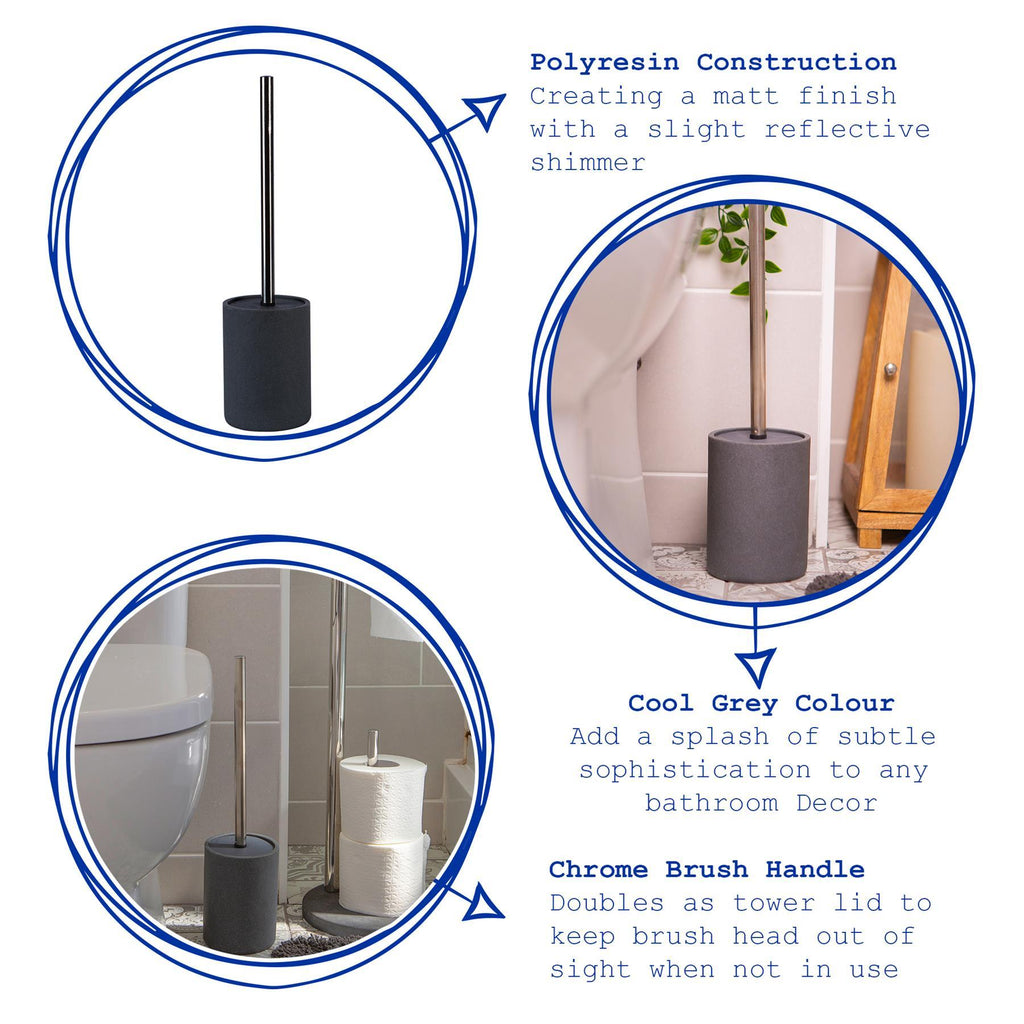 Polyresin Construction
Creating a matt finish with a slight reflective shimmer

Cool Grey Colour
Add a splash of subtle sophistication to any bathroom Decor

Chrome Brush Handle
Doubles as tower lid to keep brush head out of sight when not in use