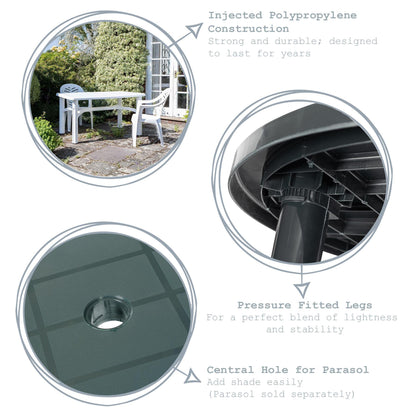 Injected Polypropylene Construction
Strong and durable; designed to last for years

Pressure Fitted Legs
For a perfect blend of lightness and stability

Central Hole for Parasol
Add shade easily
(Parasol sold separately)