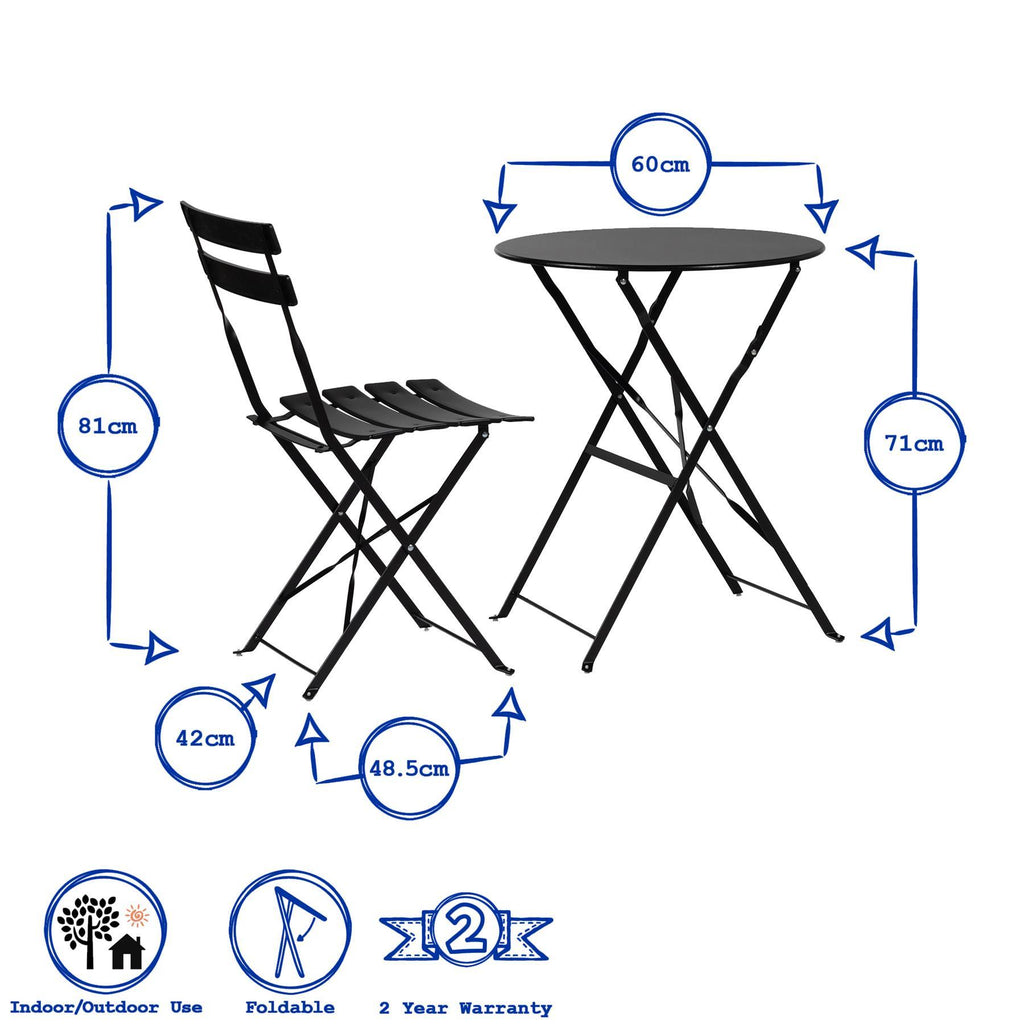 60cm

81cm

71cm

42cm

48.5cm

2

Indoor/Outdoor Use

Foldable

2 Year Warranty