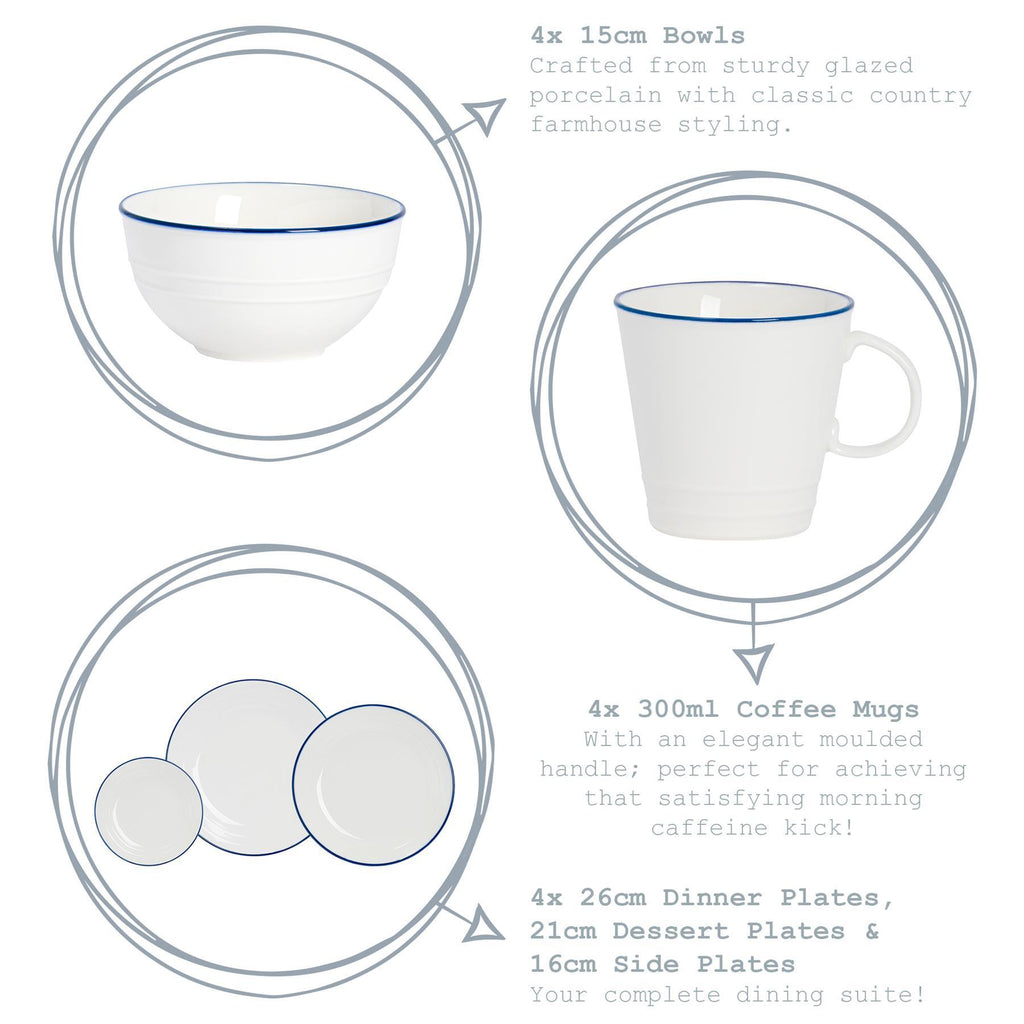 4x 15cm Bowls
Crafted from sturdy glazed porcelain with classic country farmhouse styling.

4x 300ml Coffee Mugs
With an elegant moulded handle; perfect for achieving that satisfying morning caffeine kick!

4x 26cm Dinner Plates, 21cm Dessert Plates & 16cm Side Plates
Your complete dining suite!