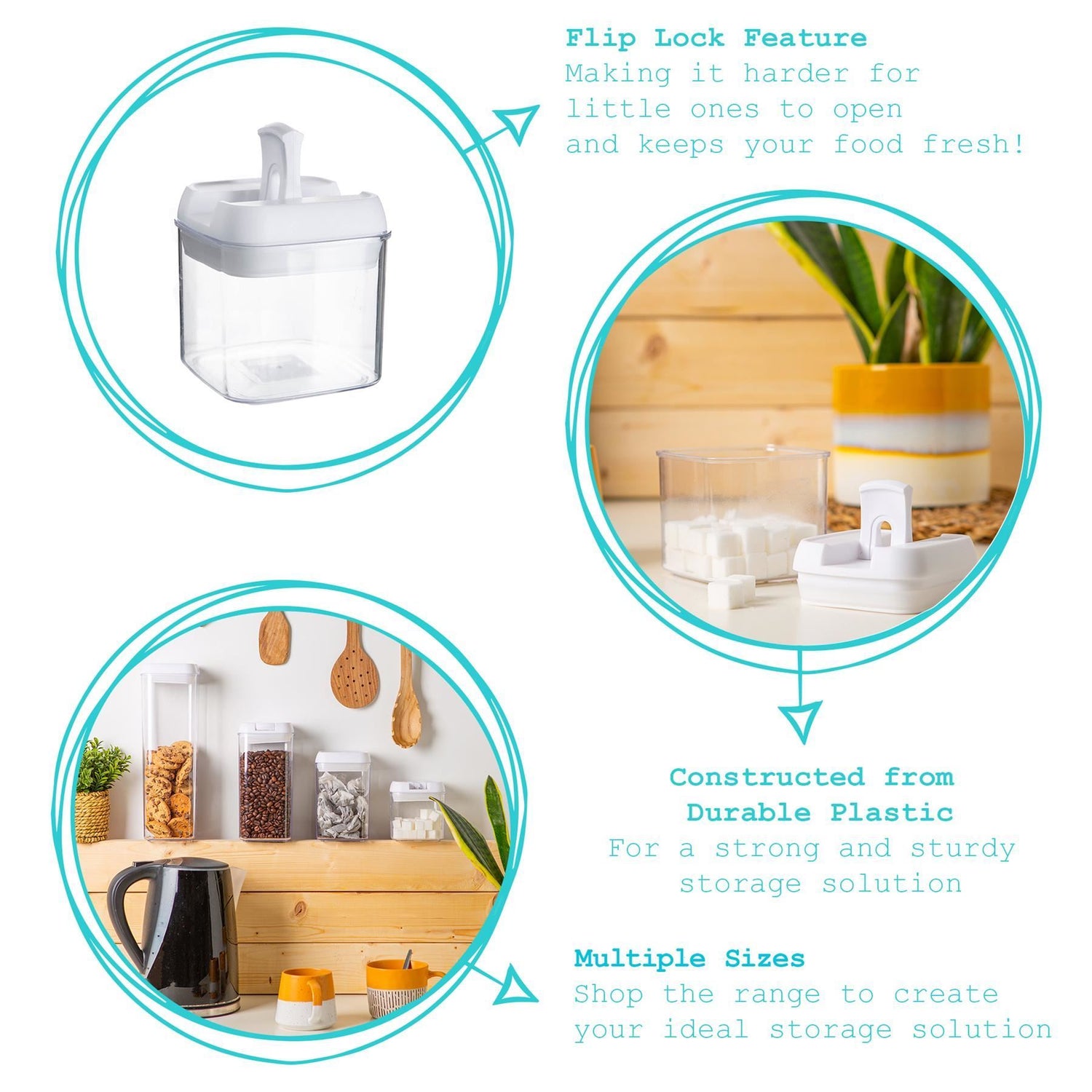 Flip Lock Feature
Making it harder for little ones to open and keeps your food fresh!

Constructed from Durable Plastic
For a strong and sturdy storage solution

Multiple Sizes
Shop the range to create your ideal storage solution