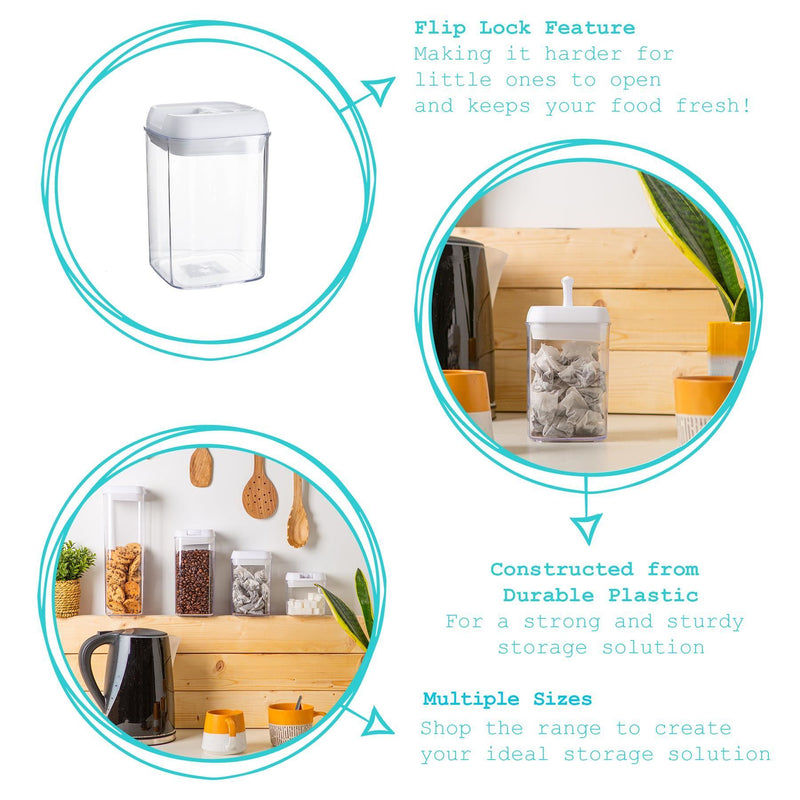 Flip Lock Feature
Making it harder for little ones to open and keeps your food fresh!

Constructed from Durable Plastic
For a strong and sturdy storage solution

Multiple Sizes
Shop the range to create your ideal storage solution