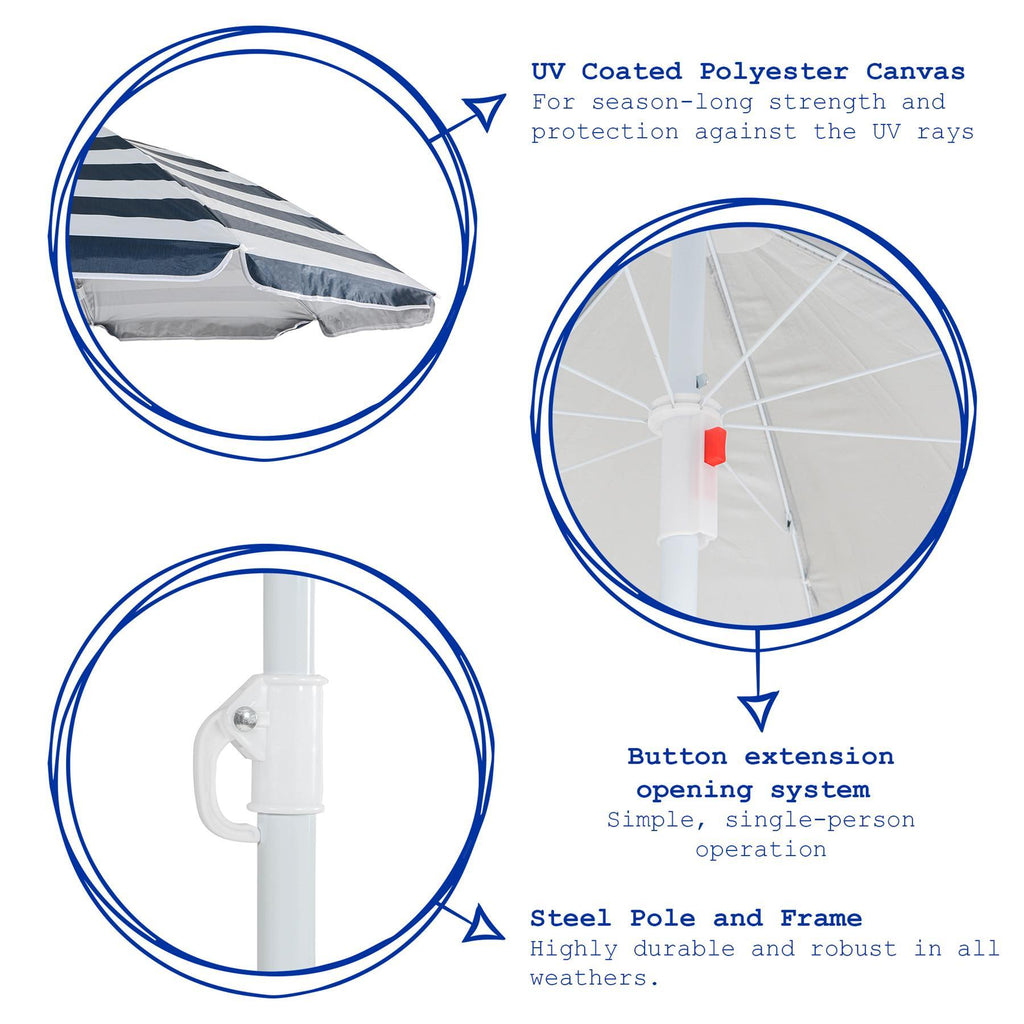 UV Coated Polyester Canvas
For season-long strength and protection against the UV rays

Button extension opening system
Simple, single-person operation

Steel Pole and Frame
Highly durable and robust in all weathers.