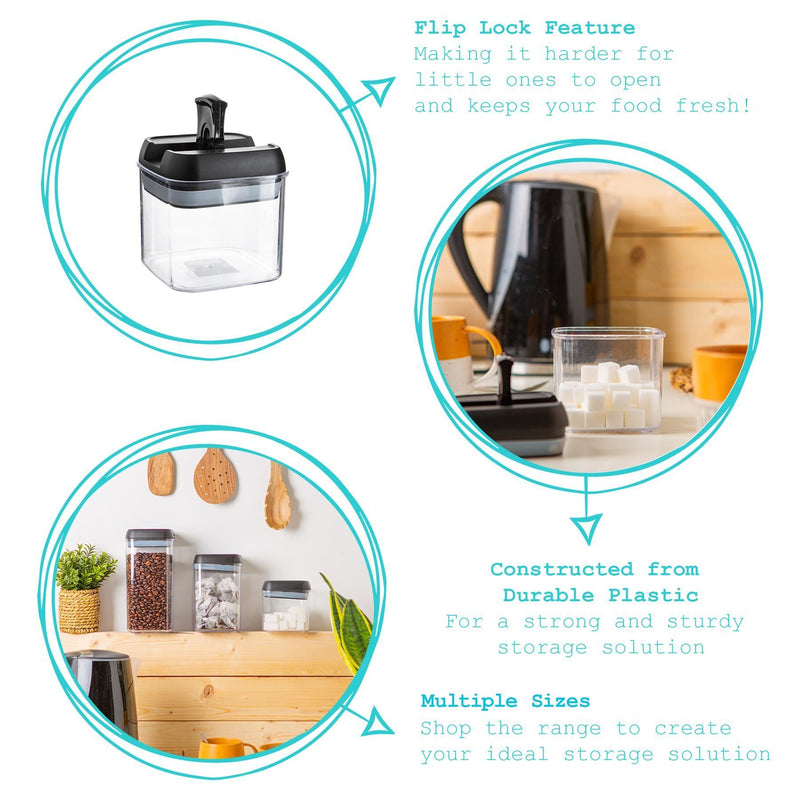 Flip Lock Feature
Making it harder for little ones to open and keeps your food fresh!

Constructed from Durable Plastic
For a strong and sturdy storage solution

Multiple Sizes
Shop the range to create your ideal storage solution