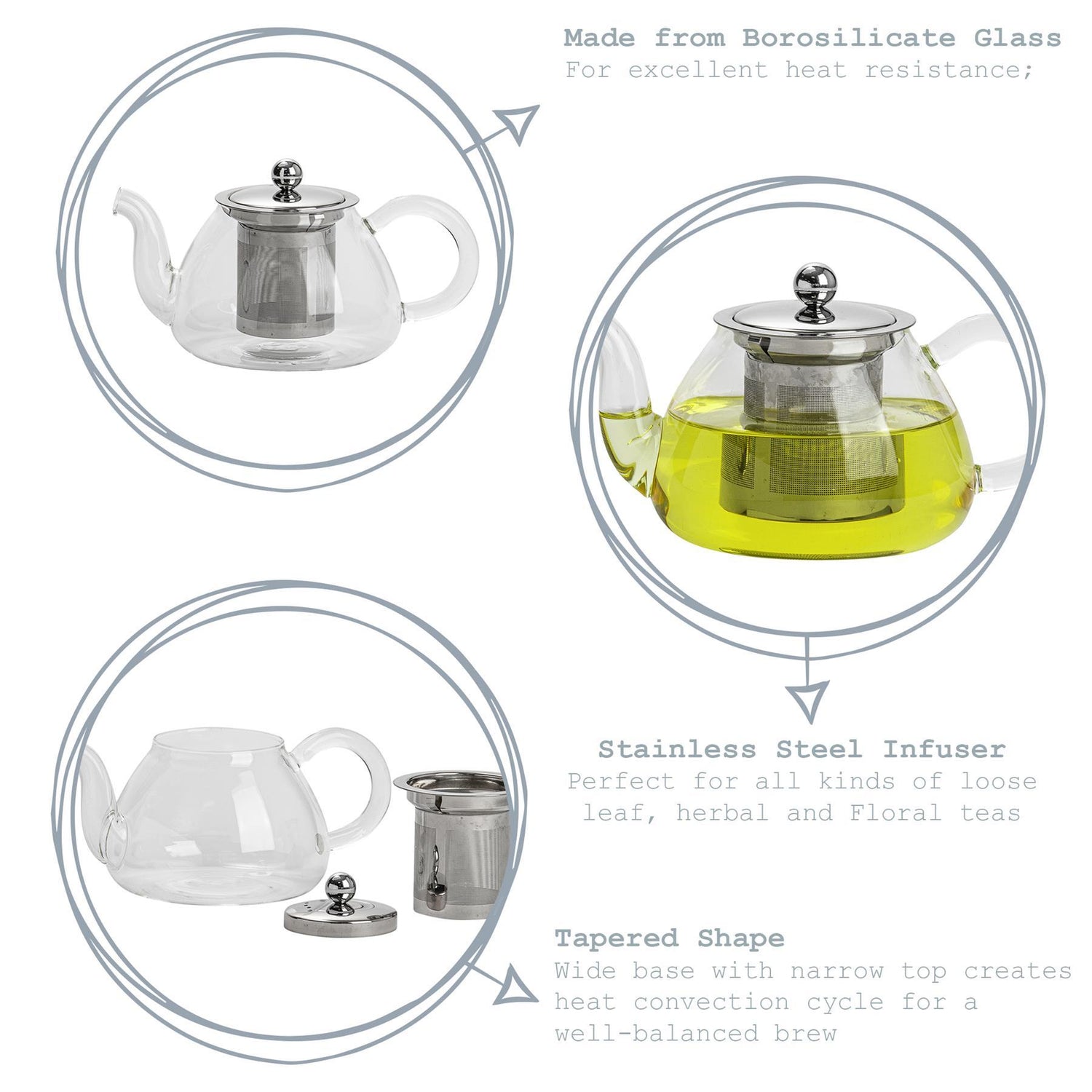 Made from Borosilicate Glass
For excellent heat resistance;

Stainless Steel Infuser
Perfect for all kinds of loose leaf, herbal and Floral teas

Tapered Shape
Wide base with narrow top creates heat convection cycle for a well-balanced brew