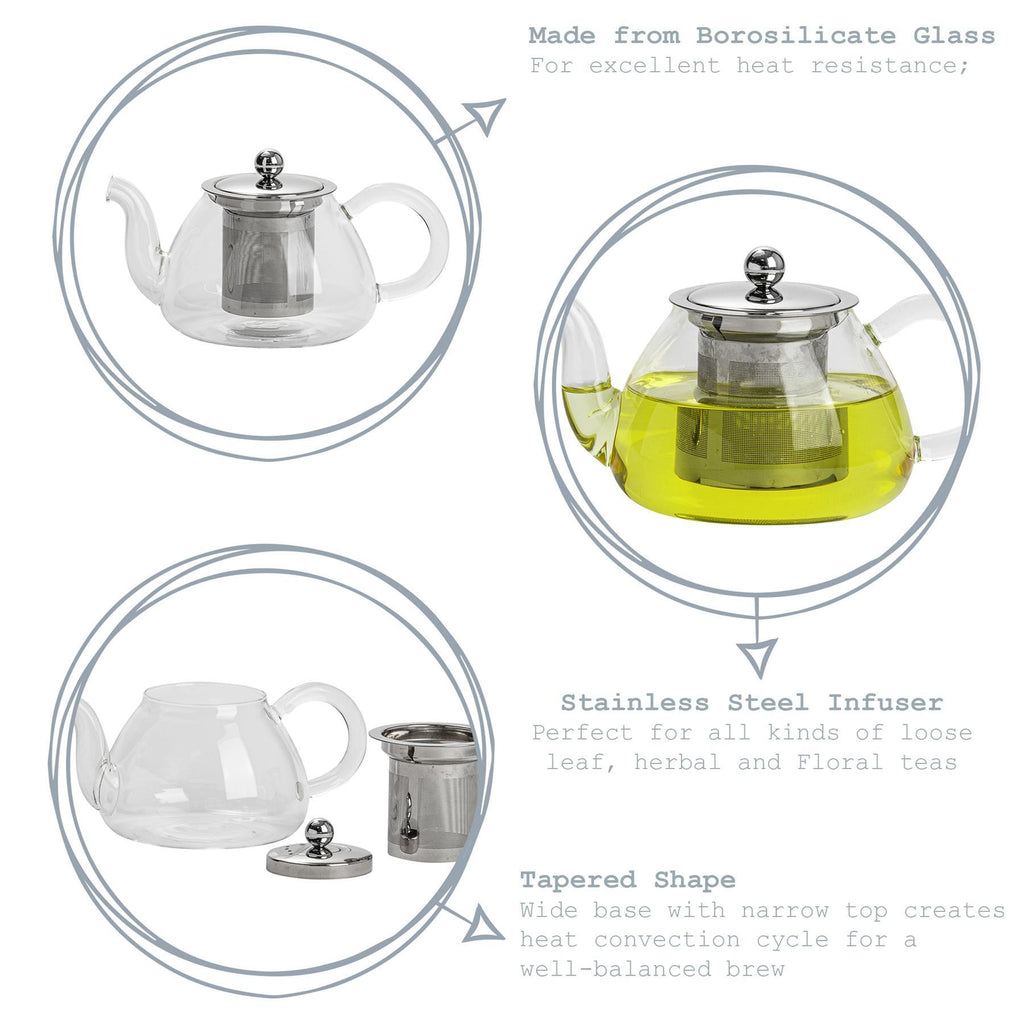 Made from Borosilicate Glass
For excellent heat resistance;

Stainless Steel Infuser
Perfect for all kinds of loose leaf, herbal and Floral teas

Tapered Shape
Wide base with narrow top creates heat convection cycle for a well-balanced brew