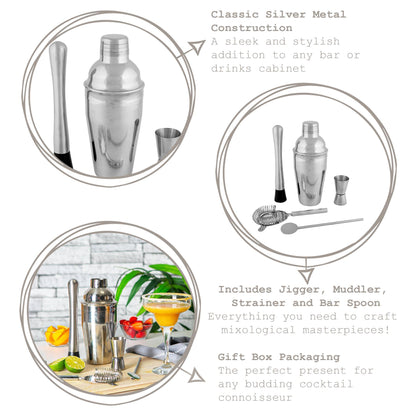 Classic Silver Metal Construction
A sleek and stylish addition to any bar or drinks cabinet

Includes Jigger, Muddler, Strainer and Bar Spoon
Everything you need to craft mixological masterpieces!

Gift Box Packaging
The perfect present for any budding cocktail connoisseur