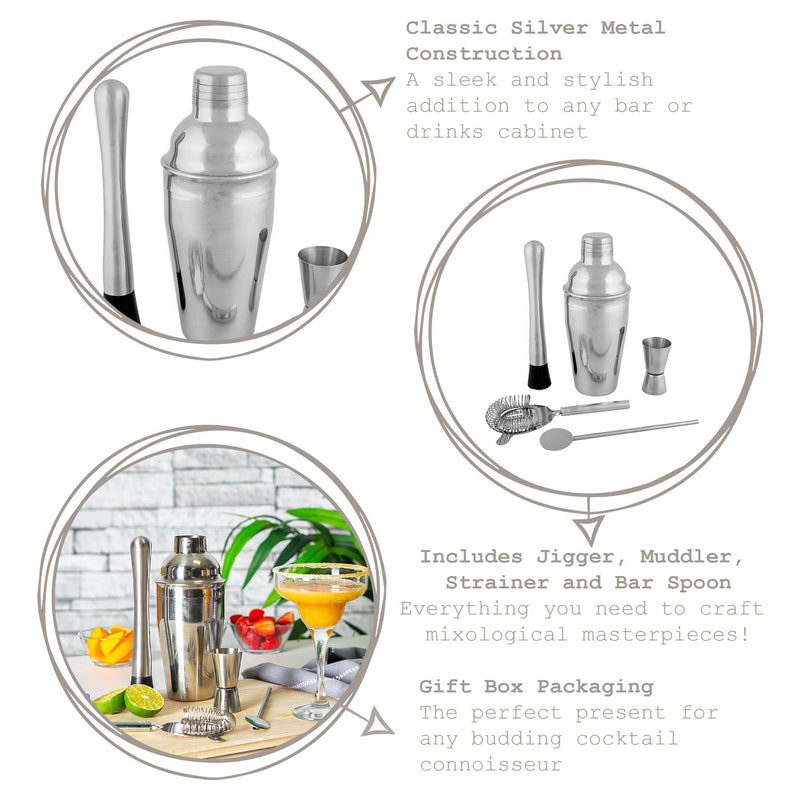 Classic Silver Metal Construction
A sleek and stylish addition to any bar or drinks cabinet

Includes Jigger, Muddler, Strainer and Bar Spoon
Everything you need to craft mixological masterpieces!

Gift Box Packaging
The perfect present for any budding cocktail connoisseur