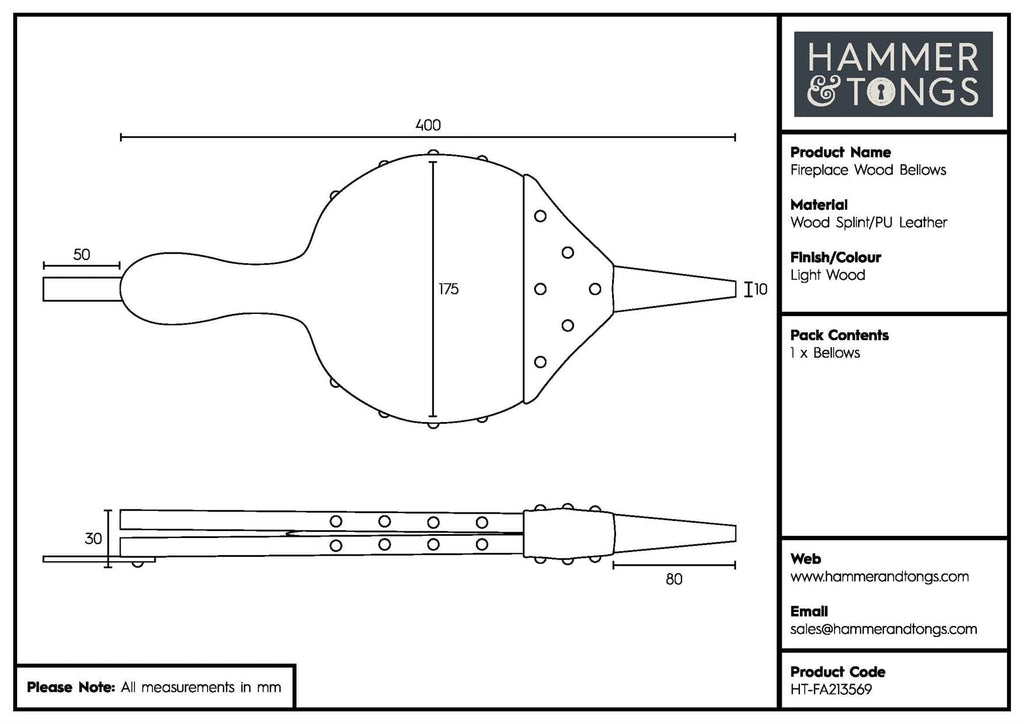 400

50

175

10

30

80

Please Note: All measurements in mm

HAMMER & TONGS

Product Name
Fireplace Wood Bellows

Material
Wood Splint/PU Leather

Finish/Colour
Light Wood

Pack Contents
1 x Bellows

Web
www.hammerandtongs.com

Email
sales@hammerandtongs.com

Product Code
HT-FA213569