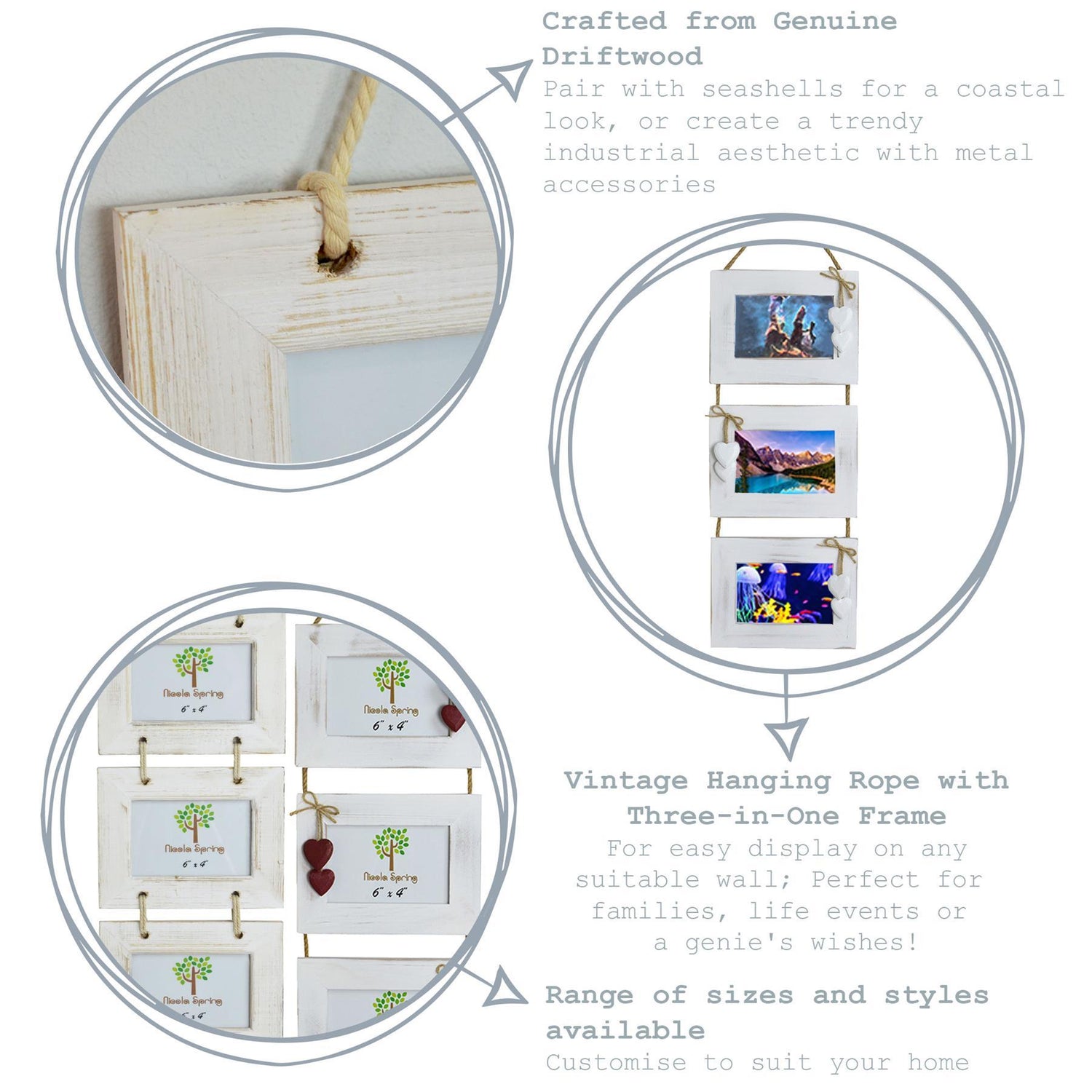 Crafted from Genuine Driftwood

Pair with seashells for a coastal look, or create a trendy industrial aesthetic with metal accessories

Nicola Spring
6" x 4"

Nicola Spring
6" x 4"

Nicola Spring
6" x 4"

Nicola Spring
6" x 4"

Nicola Spring
6" x 4"

Vintage Hanging Rope with Three-in-One Frame

For easy display on any suitable wall; Perfect for families, life events or a genie's wishes!

Range of sizes and styles available

Customise to suit your home