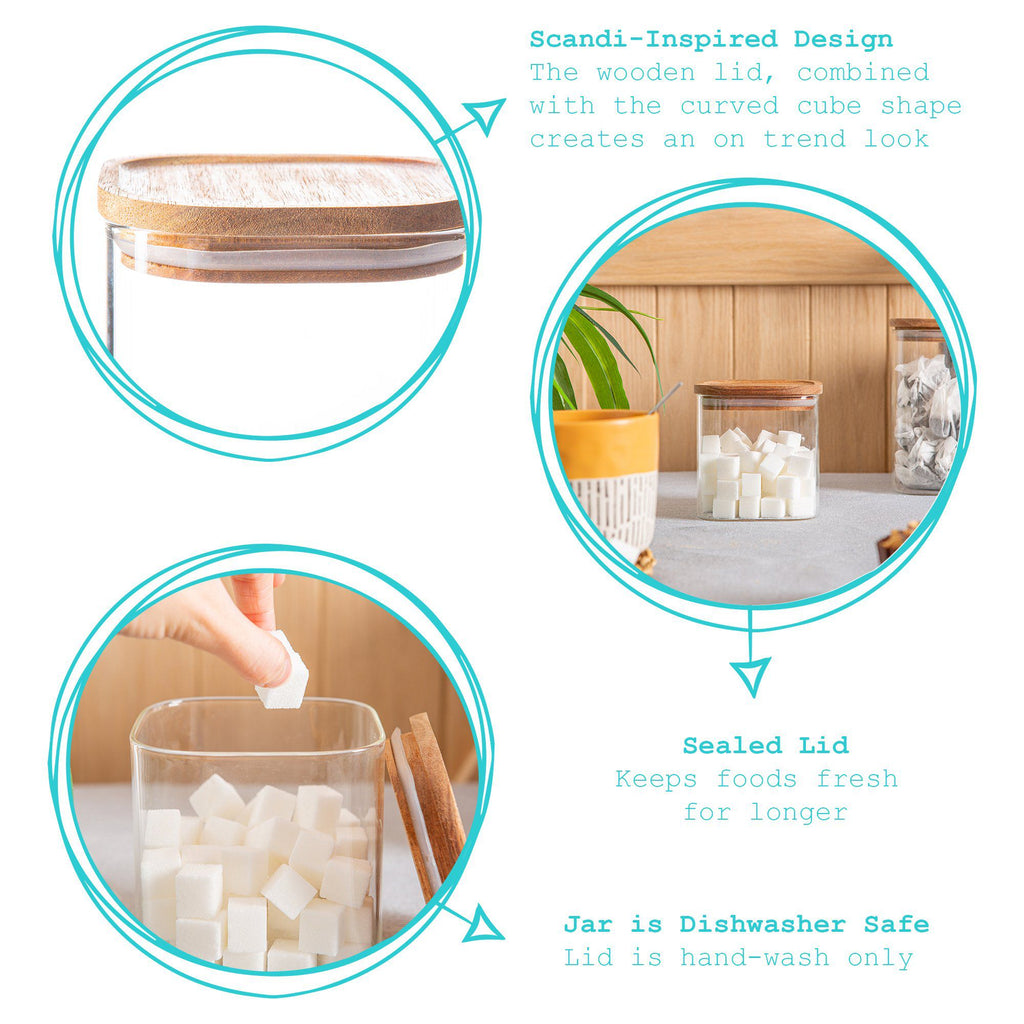 Scandi-Inspired Design
The wooden lid, combined with the curved cube shape creates an on trend look

Sealed Lid
Keeps foods fresh for longer

Jar is Dishwasher Safe
Lid is hand-wash only