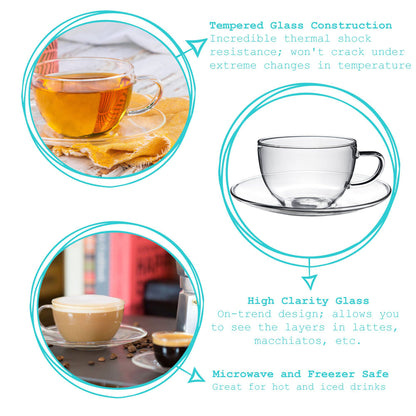 Tempered Glass Construction
Incredible thermal shock resistance; won't crack under extreme changes in temperature

High Clarity Glass
On-trend design; allows you to see the layers in lattes, macchiatos, etc.

Microwave and Freezer Safe
Great for hot and iced drinks