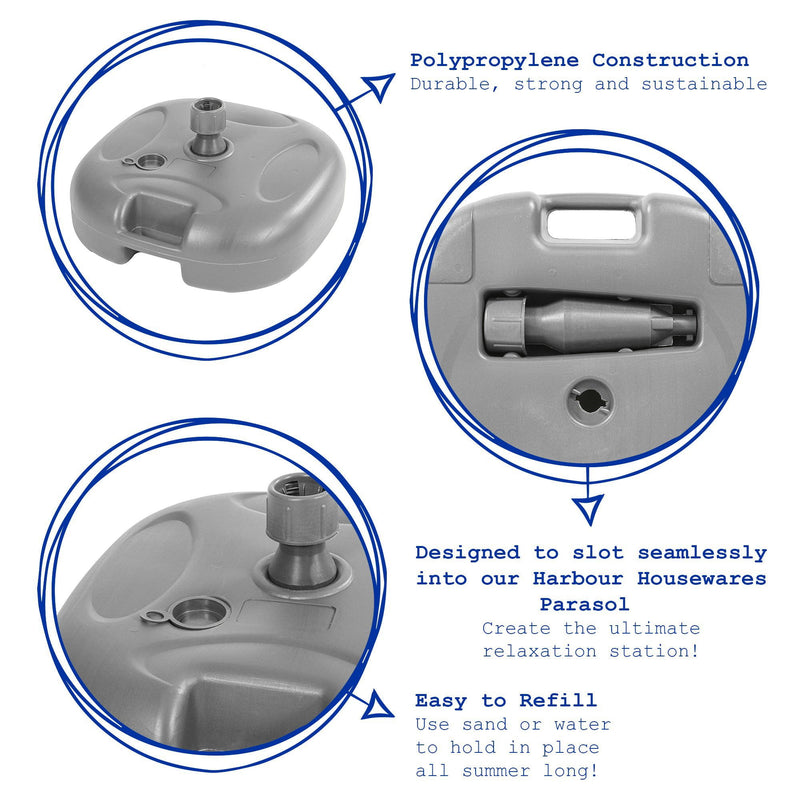 Polypropylene Construction
Durable, strong and sustainable

Designed to slot seamlessly into our Harbour Housewares Parasol
Create the ultimate relaxation station!

Easy to Refill
Use sand or water to hold in place all summer long!