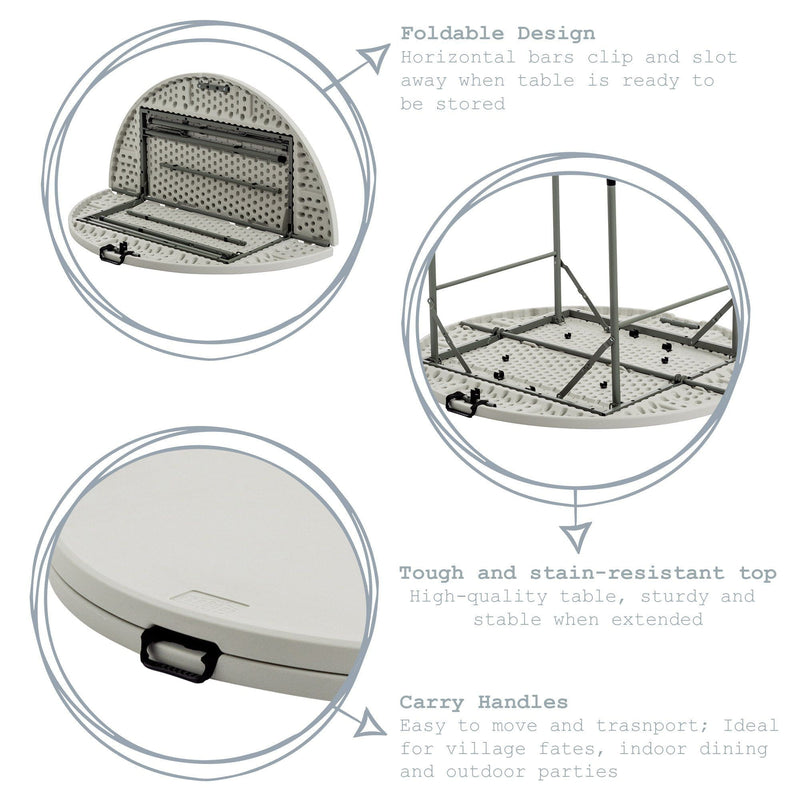 Foldable Design
Horizontal bars clip and slot away when table is ready to be stored

Tough and stain-resistant top
High-quality table, sturdy and stable when extended

Carry Handles
Easy to move and trasnport; Ideal for village fates, indoor dining and outdoor parties