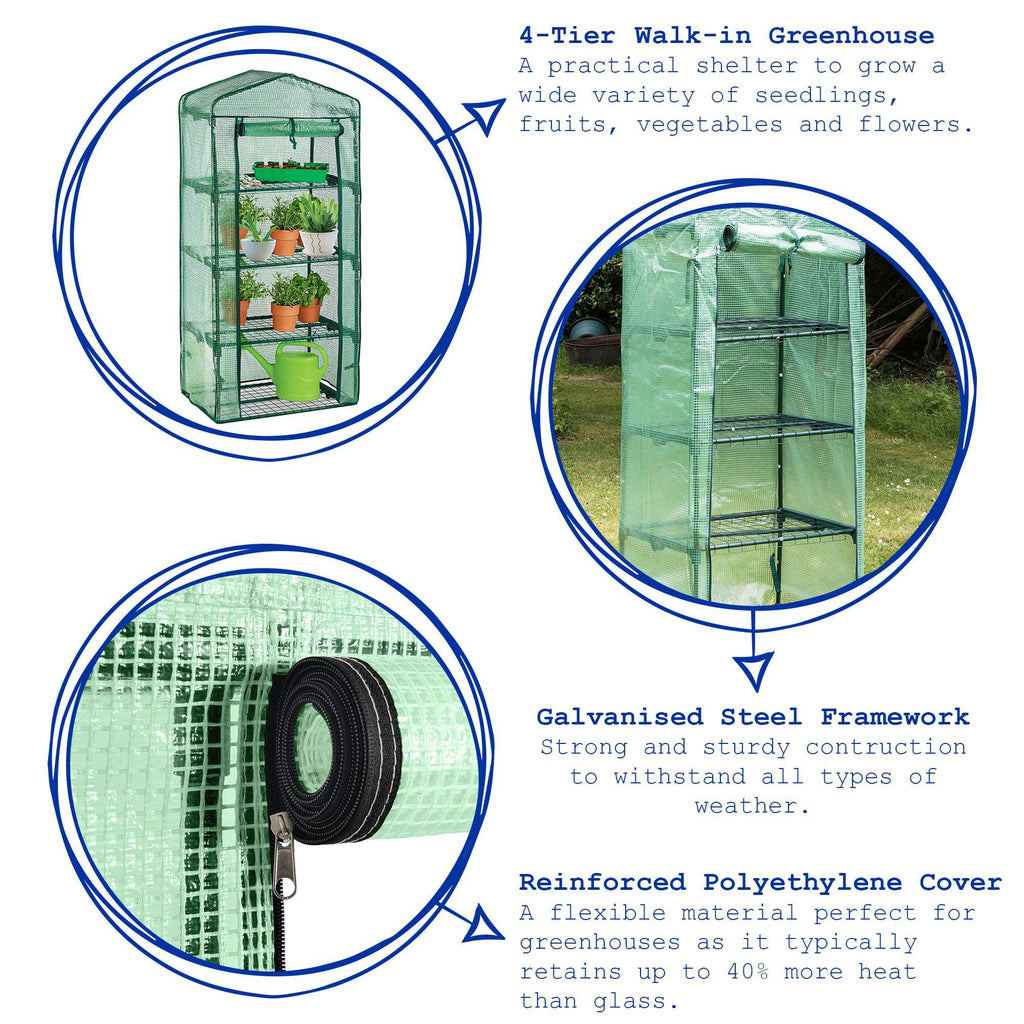 4-Tier Walk-in Greenhouse
A practical shelter to grow a wide variety of seedlings, fruits, vegetables and flowers.

Galvanised Steel Framework
Strong and sturdy contruction to withstand all types of weather.

Reinforced Polyethylene Cover
A flexible material perfect for greenhouses as it typically retains up to 40% more heat than glass.