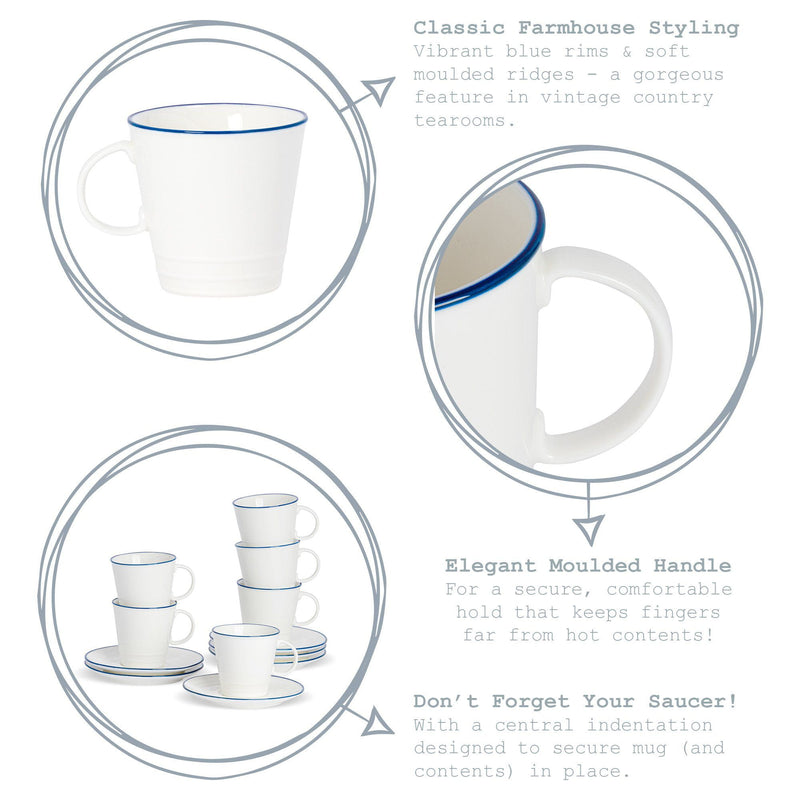 Classic Farmhouse Styling
Vibrant blue rims & soft moulded ridges - a gorgeous feature in vintage country tearooms.

Elegant Moulded Handle
For a secure, comfortable hold that keeps fingers far from hot contents!

Don't Forget Your Saucer!
With a central indentation designed to secure mug (and contents) in place.