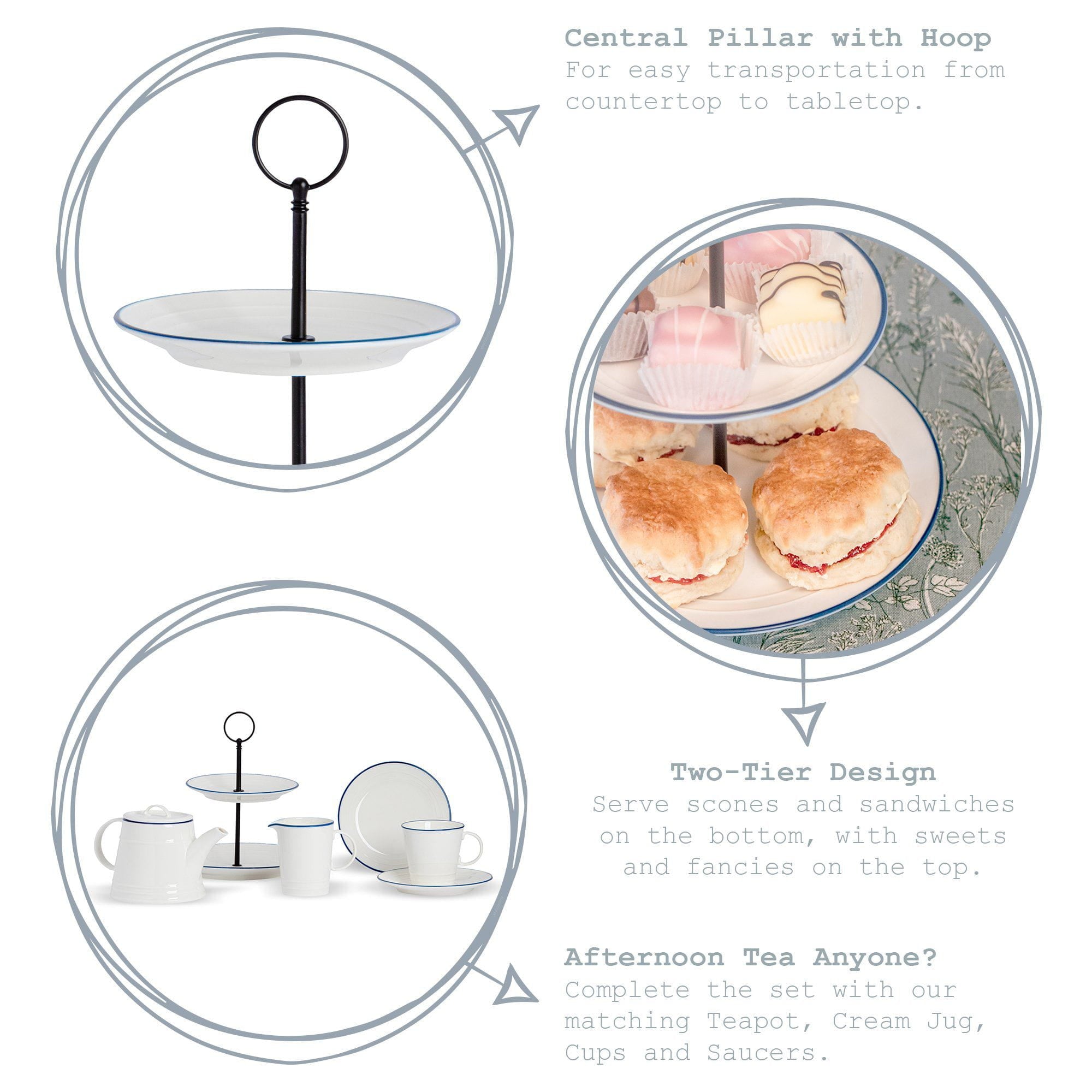 Central Pillar with Hoop
For easy transportation from countertop to tabletop.

Two-Tier Design
Serve scones and sandwiches on the bottom, with sweets and fancies on the top.

Afternoon Tea Anyone?
Complete the set with our matching Teapot, Cream Jug, Cups and Saucers.