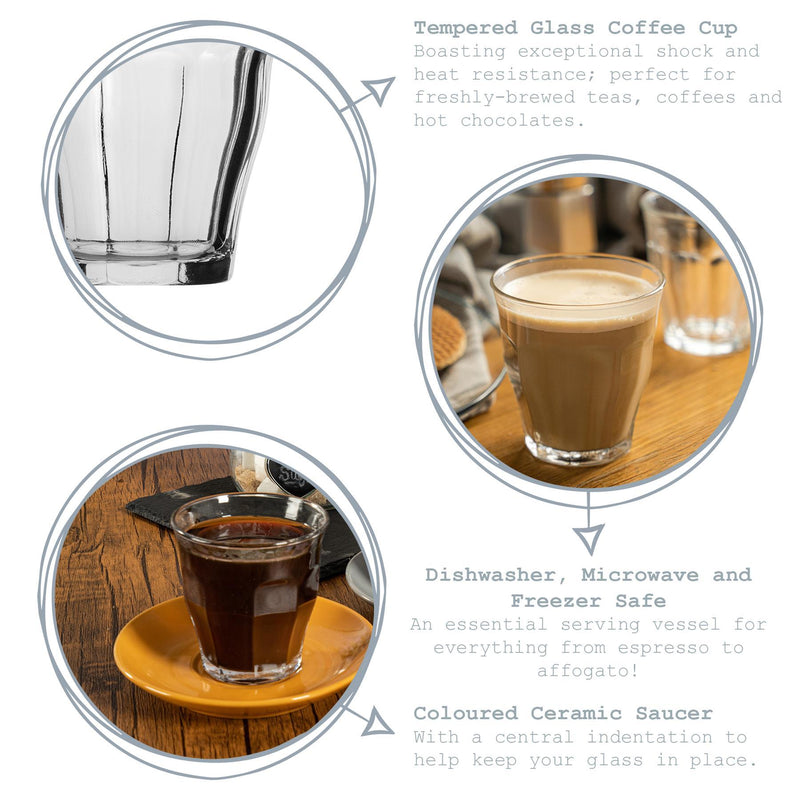 Tempered Glass Coffee Cup
Boasting exceptional shock and heat resistance; perfect for freshly-brewed teas, coffees and hot chocolates.

Dishwasher, Microwave and Freezer Safe
An essential serving vessel for everything from espresso to affogato!

Coloured Ceramic Saucer
With a central indentation to help keep your glass in place.