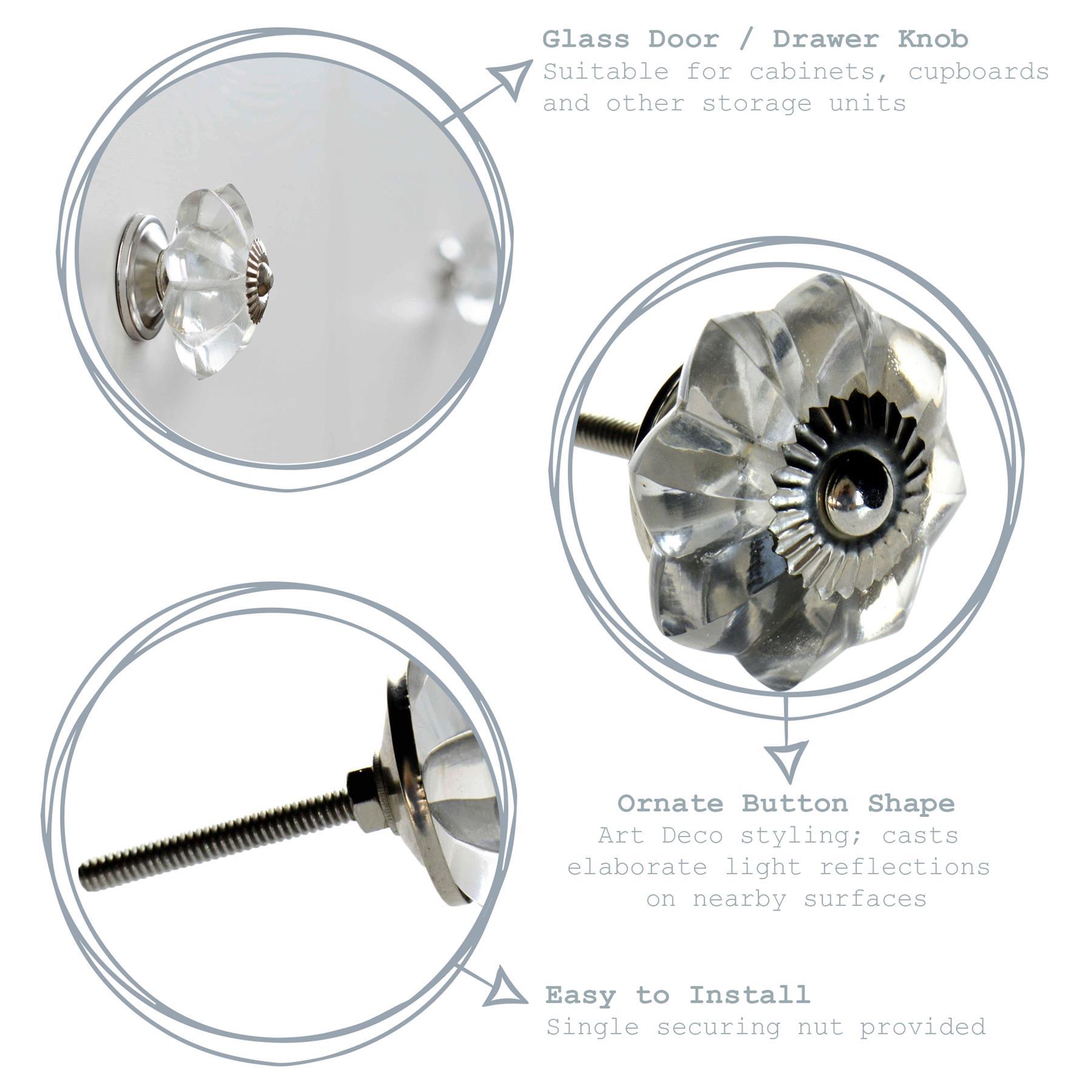 Glass Door / Drawer Knob
Suitable for cabinets, cupboards and other storage units

Ornate Button Shape
Art Deco styling; casts elaborate light reflections on nearby surfaces

Easy to Install
Single securing nut provided