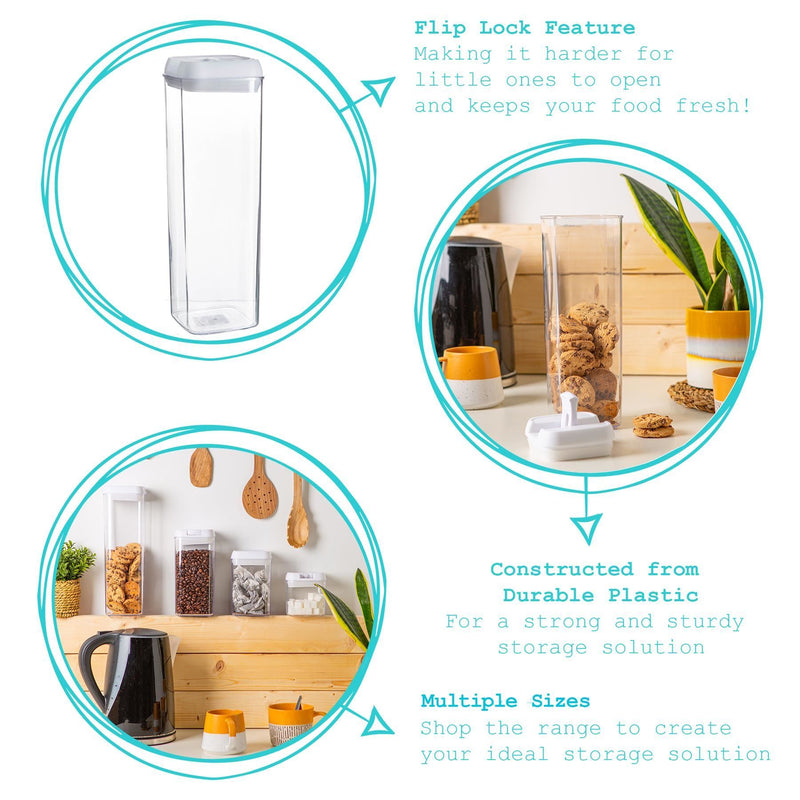 Flip Lock Feature
Making it harder for little ones to open and keeps your food fresh!

Constructed from Durable Plastic
For a strong and sturdy storage solution

Multiple Sizes
Shop the range to create your ideal storage solution