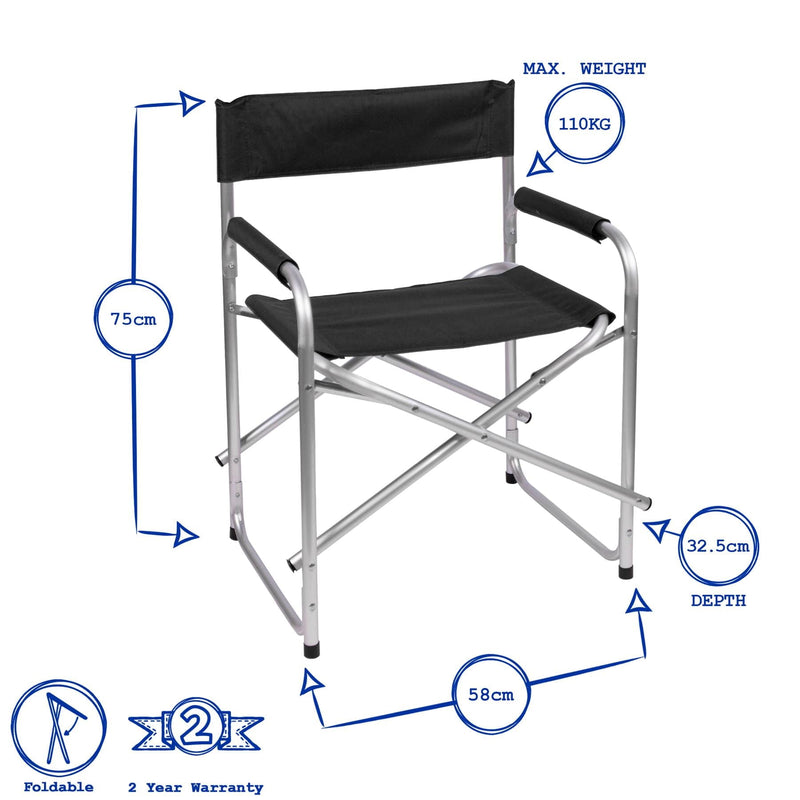 MAX. WEIGHT

110KG

75cm

32.5cm

DEPTH

58cm

2

Foldable

2 Year Warranty