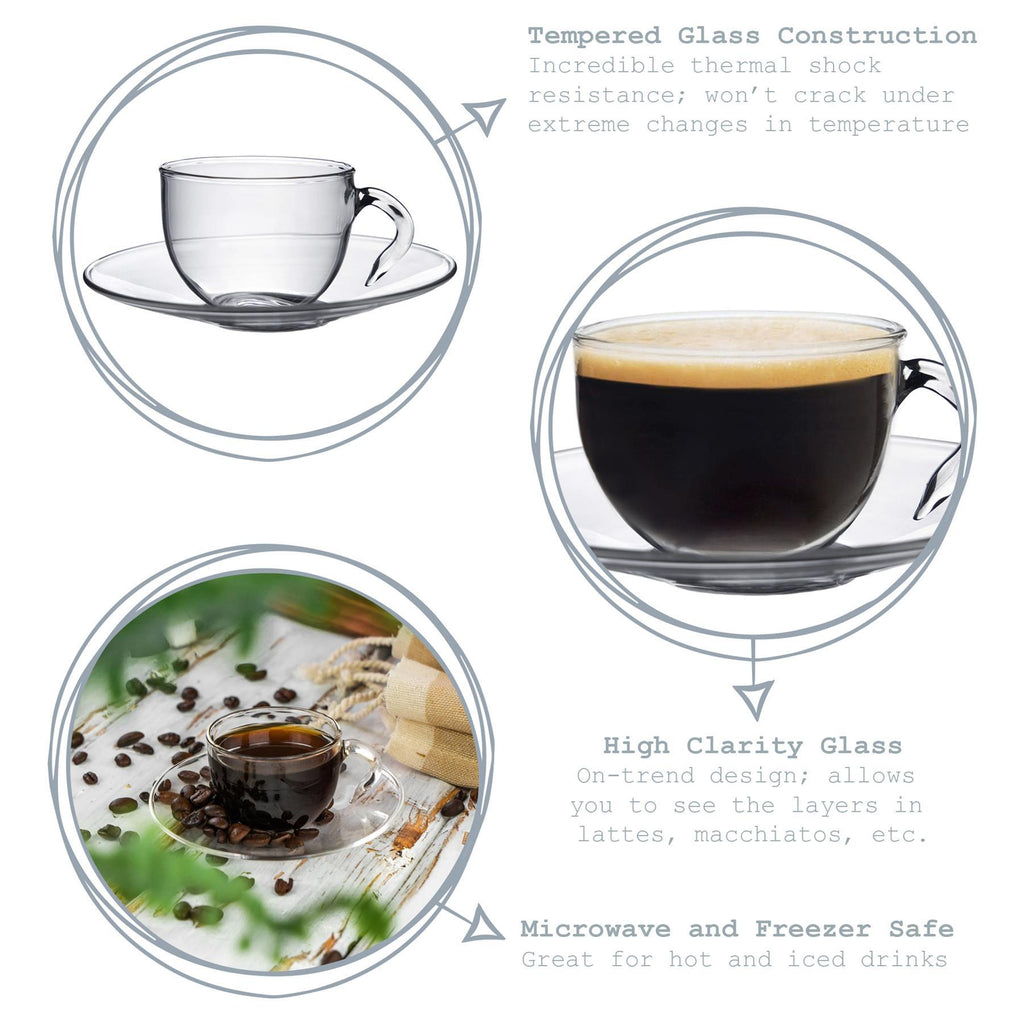 Tempered Glass Construction
Incredible thermal shock resistance; won't crack under extreme changes in temperature

High Clarity Glass
On-trend design; allows you to see the layers in lattes, macchiatos, etc.

Microwave and Freezer Safe
Great for hot and iced drinks