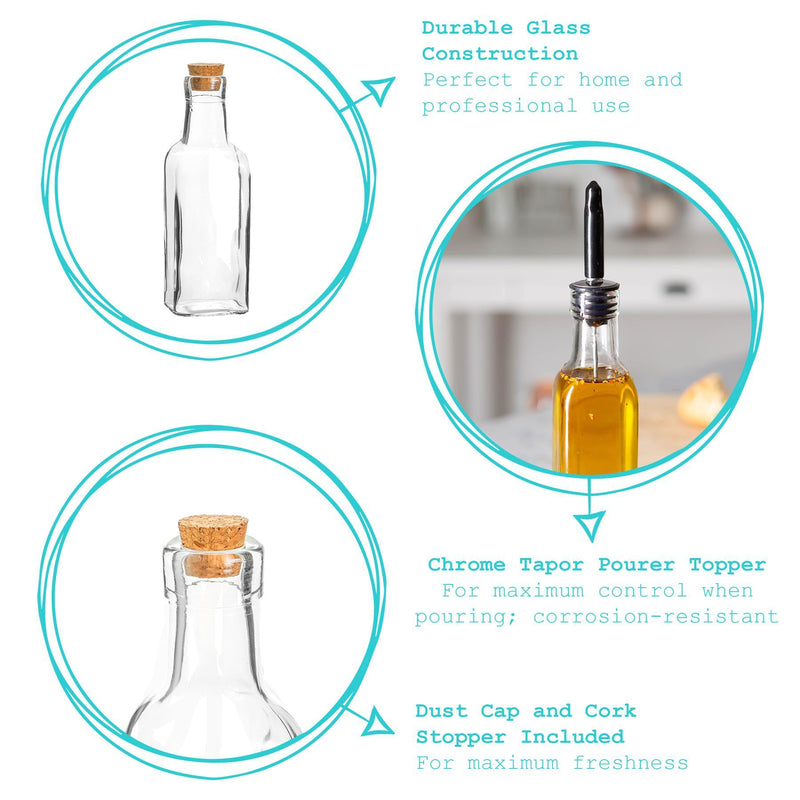 Durable Glass Construction
Perfect for home and professional use

Chrome Tapor Pourer Topper
For maximum control when pouring; corrosion-resistant

Dust Cap and Cork Stopper Included
For maximum freshness