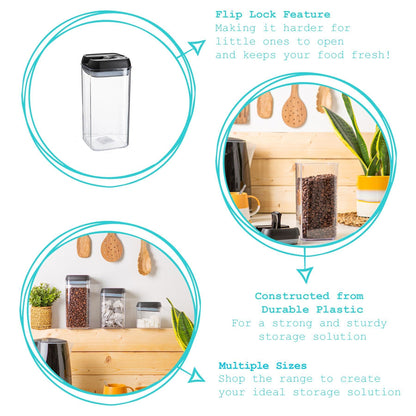 Flip Lock Feature
Making it harder for little ones to open and keeps your food fresh!

Constructed from Durable Plastic
For a strong and sturdy storage solution

Multiple Sizes
Shop the range to create your ideal storage solution