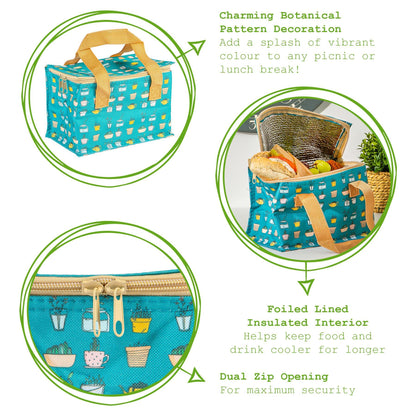 Charming Botanical Pattern Decoration
Add a splash of vibrant colour to any picnic or lunch break!

Foiled Lined Insulated Interior
Helps keep food and drink cooler for longer

Dual Zip Opening
For maximum security