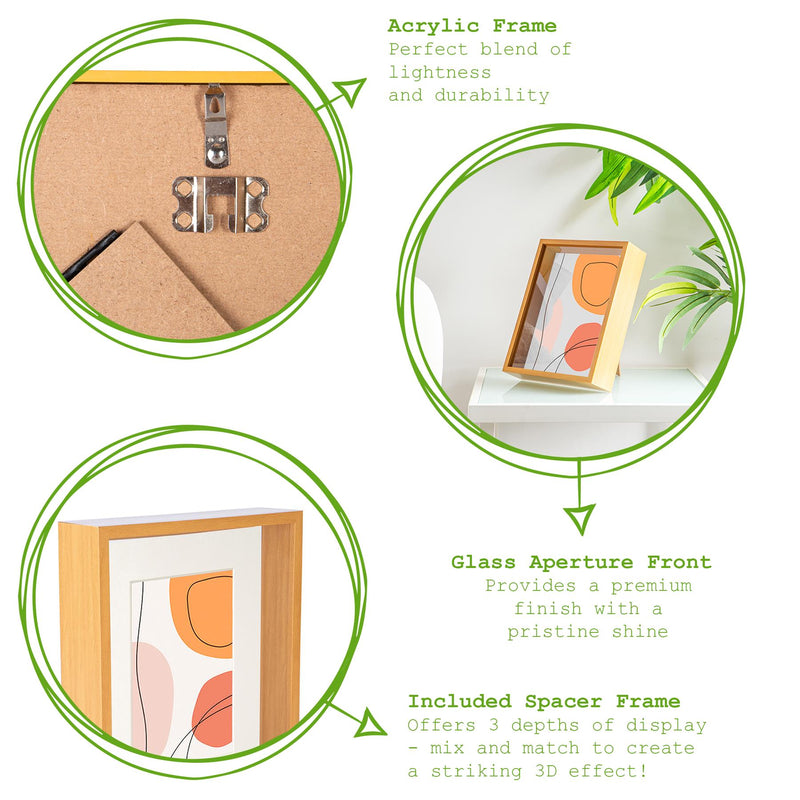 Acrylic Frame
Perfect blend of lightness and durability

Glass Aperture Front
Provides a premium finish with a pristine shine

Included Spacer Frame
Offers 3 depths of display - mix and match to create a striking 3D effect!