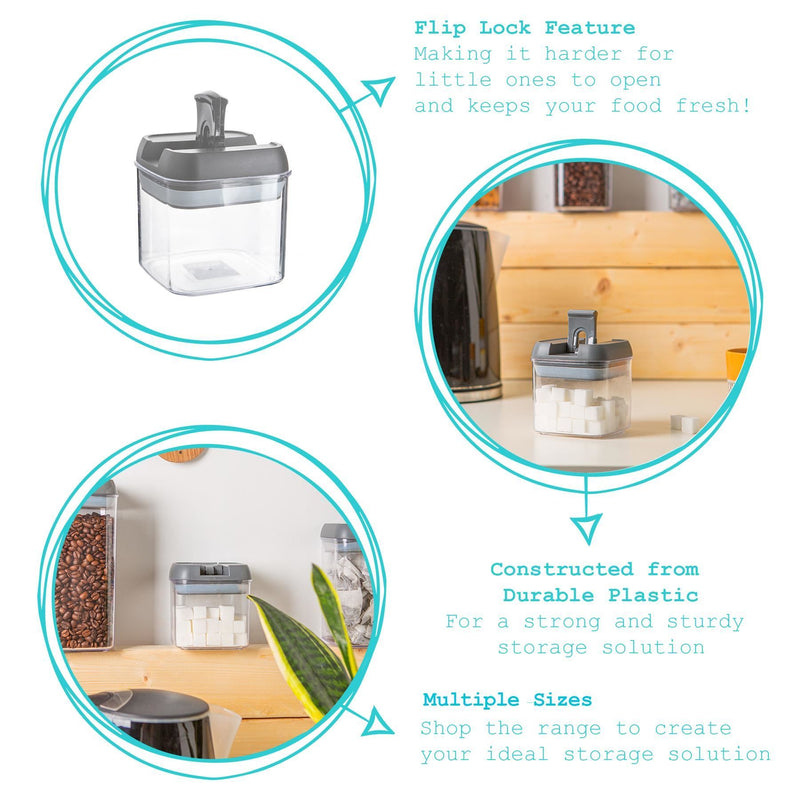 Flip Lock Feature
Making it harder for little ones to open and keeps your food fresh!

Constructed from Durable Plastic
For a strong and sturdy storage solution

Multiple Sizes
Shop the range to create your ideal storage solution